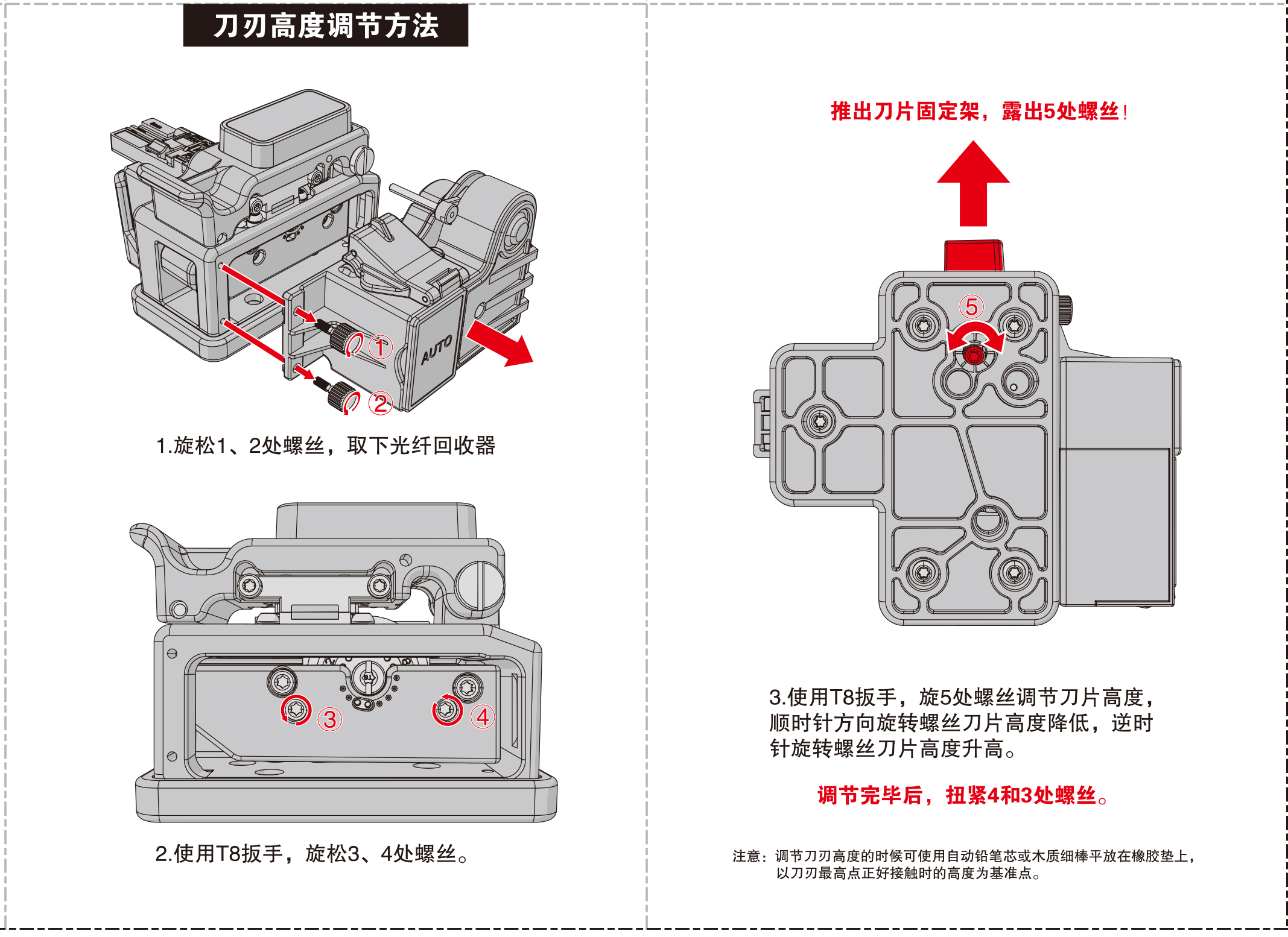 刀刃高度调节方法

AUTO

①

②

1.旋松1、2处螺丝，取下光纤回收器

③

④

2.使用T8扳手，旋松3、4处螺丝。

推出刀片固定架，露出5处螺丝！

⑤

3.使用T8扳手，旋5处螺丝调节刀片高度，顺时针方向旋转螺丝刀片高度降低，逆时针旋转螺丝刀片高度升高。

调节完毕后，扭紧4和3处螺丝。

注意：调节刀刃高度的时候可使用自动铅笔芯或木质细棒平放在橡胶垫上，以刀刃最高点正好接触时的高度为基准点。